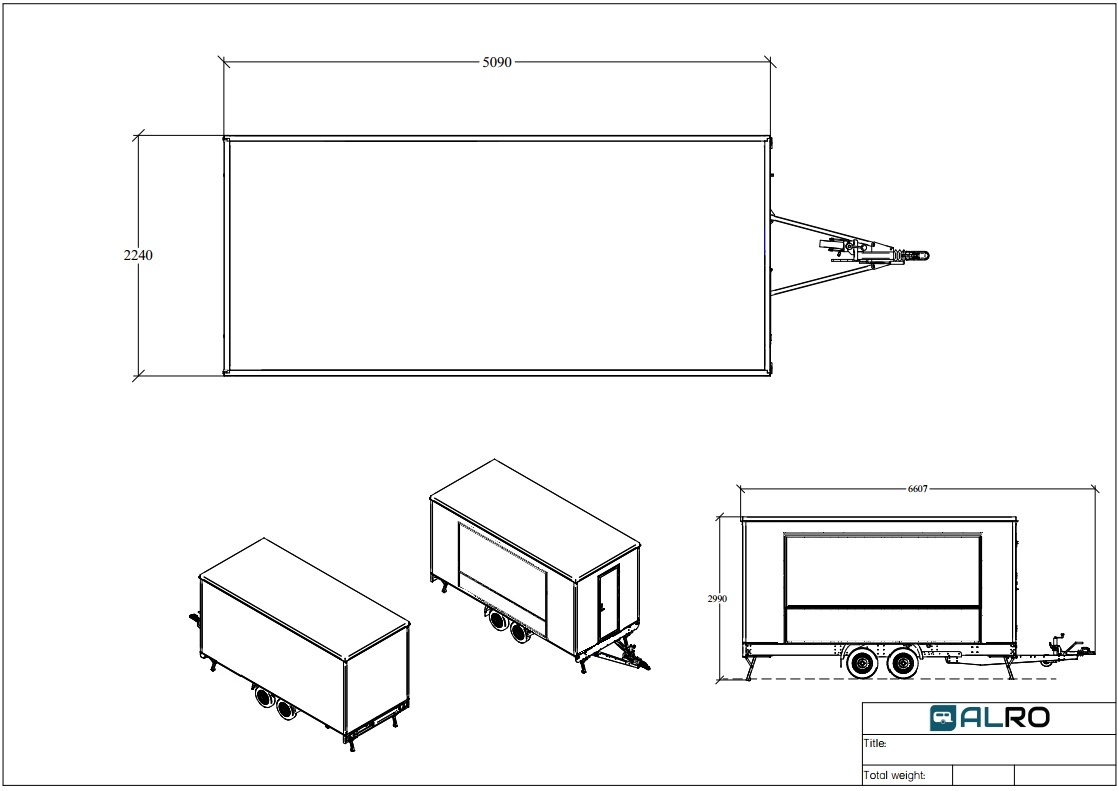 5090

2240

6607

2990

ALRO

Title:

Total weight: